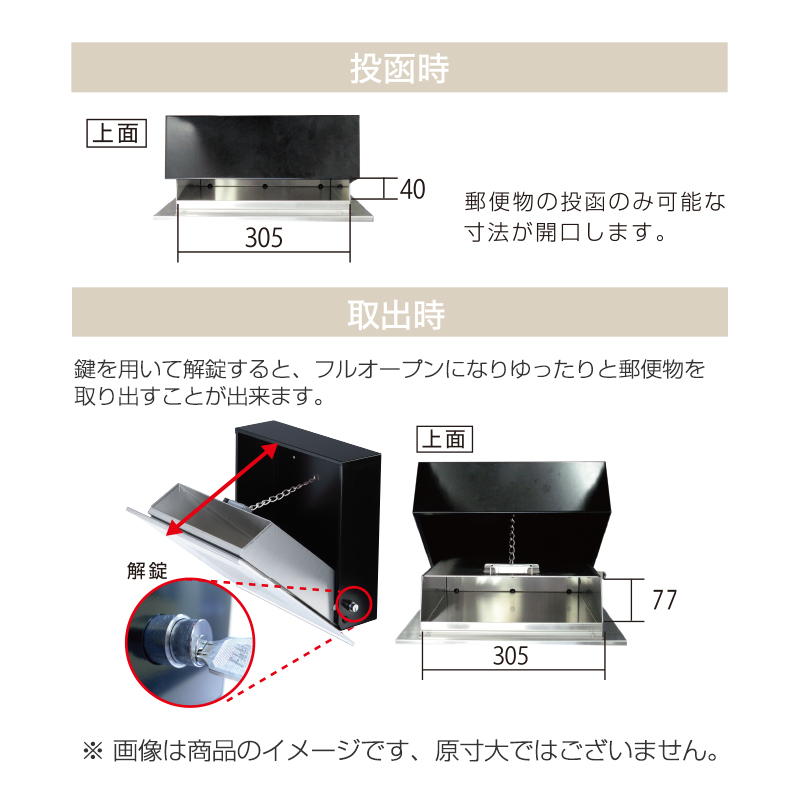 投函時

上面

40

305

郵便物の投函のみ可能な寸法が開口します。

取出時

鍵を用いて解錠すると、フルオープンになりゆったりと郵便物を取り出すことが出来ます。

解錠

上面

77

305

※ 画像は商品のイメージです、原寸大ではございません。